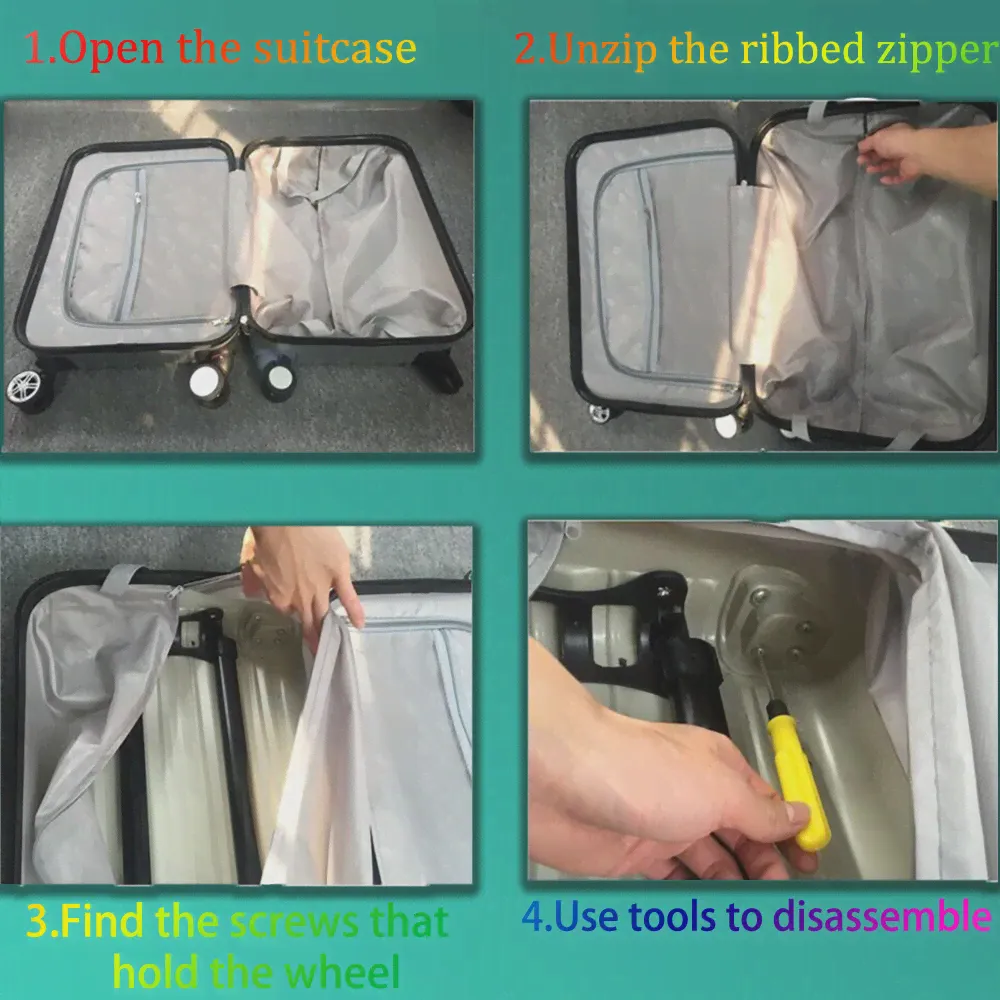 1.Open the suitcase

2.Unzip the ribbed zipper

3.Find the screws that hold the wheel

4.Use tools to disassemble